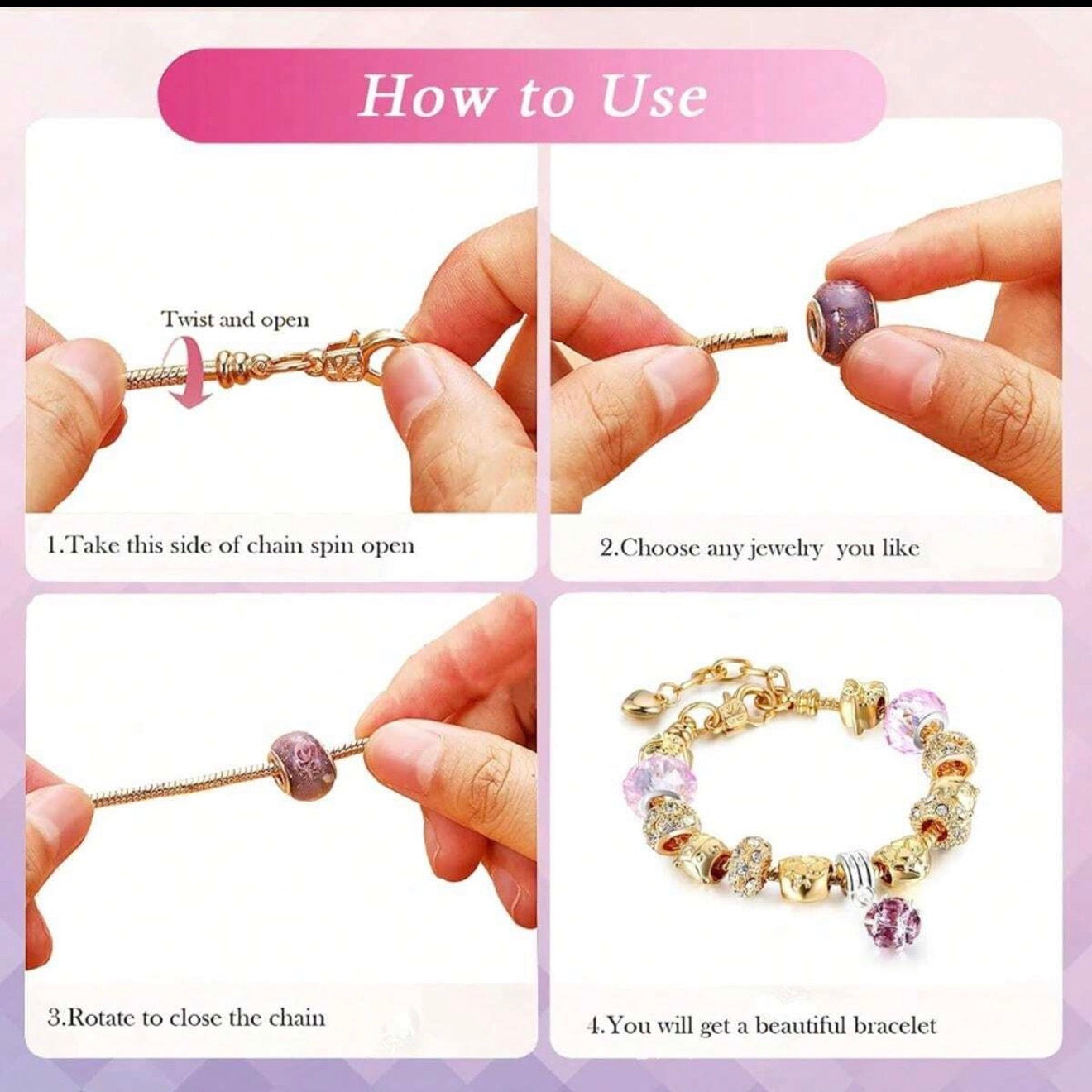 How to Use

Twist and open

1.Take this side of chain spin open

2.Choose any jewelry you like

3.Rotate to close the chain

4.You will get a beautiful bracelet